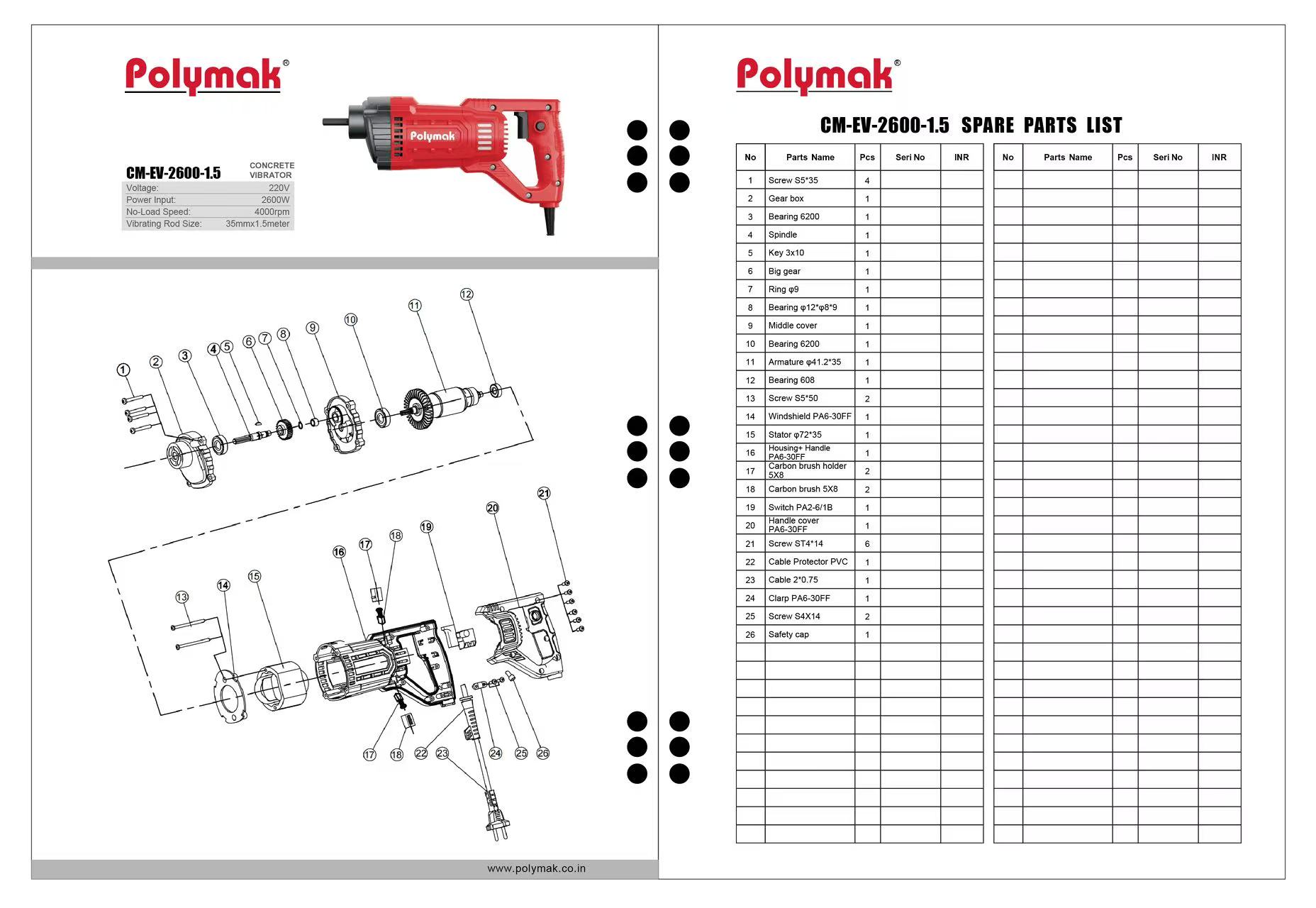 Polymak®

Polymak

CM-EV-2600-1.5 CONCRETE VIBRATOR

| Voltage: | 220V |
|---|---|
| Power Input: | 2600W |
| No-Load Speed: | 4000rpm |
| Vibrating Rod Size: | 35mmx1.5meter |

1 2 3 4 5 6 7 8 9 10 11 12

13 14 15 16 17 18 19 20 21

17 18 22 23 24 25 26

www.polymak.co.in

Polymak®

CM-EV-2600-1.5 SPARE PARTS LIST

| No | Parts Name | Pcs | Seri No | INR |
|---|---|---|---|---|
| 1 | Screw S5*35 | 4 | | |
| 2 | Gear box | 1 | | |
| 3 | Bearing 6200 | 1 | | |
| 4 | Spindle | 1 | | |
| 5 | Key 3x10 | 1 | | |
| 6 | Big gear | 1 | | |
| 7 | Ring φ9 | 1 | | |
| 8 | Bearing φ12*φ8*9 | 1 | | |
| 9 | Middle cover | 1 | | |
| 10 | Bearing 6200 | 1 | | |
| 11 | Armature φ41.2*35 | 1 | | |
| 12 | Bearing 608 | 1 | | |
| 13 | Screw S5*50 | 2 | | |
| 14 | Windshield PA6-30FF | 1 | | |
| 15 | Stator φ72*35 | 1 | | |
| 16 | Housing+ Handle PA6-30FF | 1 | | |
| 17 | Carbon brush holder 5X8 | 2 | | |
| 18 | Carbon brush 5X8 | 2 | | |
| 19 | Switch PA2-6/1B | 1 | | |
| 20 | Handle cover PA6-30FF | 1 | | |
| 21 | Screw ST4*14 | 6 | | |
| 22 | Cable Protector PVC | 1 | | |
| 23 | Cable 2*0.75 | 1 | | |
| 24 | Clarp PA6-30FF | 1 | | |
| 25 | Screw S4X14 | 2 | | |
| 26 | Safety cap | 1 | | |

| No | Parts Name | Pcs | Seri No | INR |
|---|---|---|---|---|